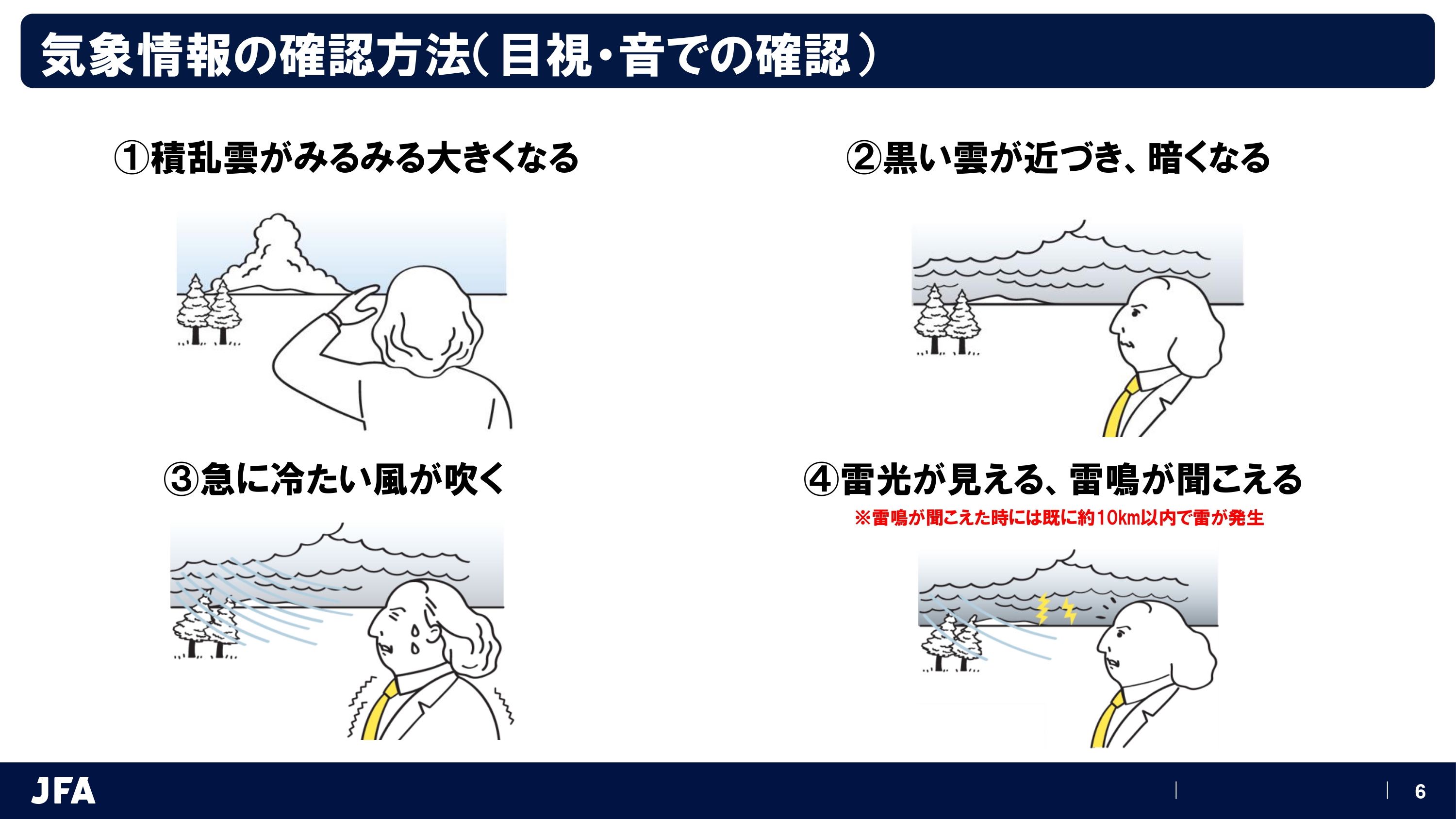 気象情報の確認方法(目視・音での確認)

①積乱雲がみるみる大きくなる

②黒い雲が近づき、暗くなる

③急に冷たい風が吹く

④雷光が見える、雷鳴が聞こえる
※雷鳴が聞こえた時には既に約10km以内で雷が発生

JFA

6